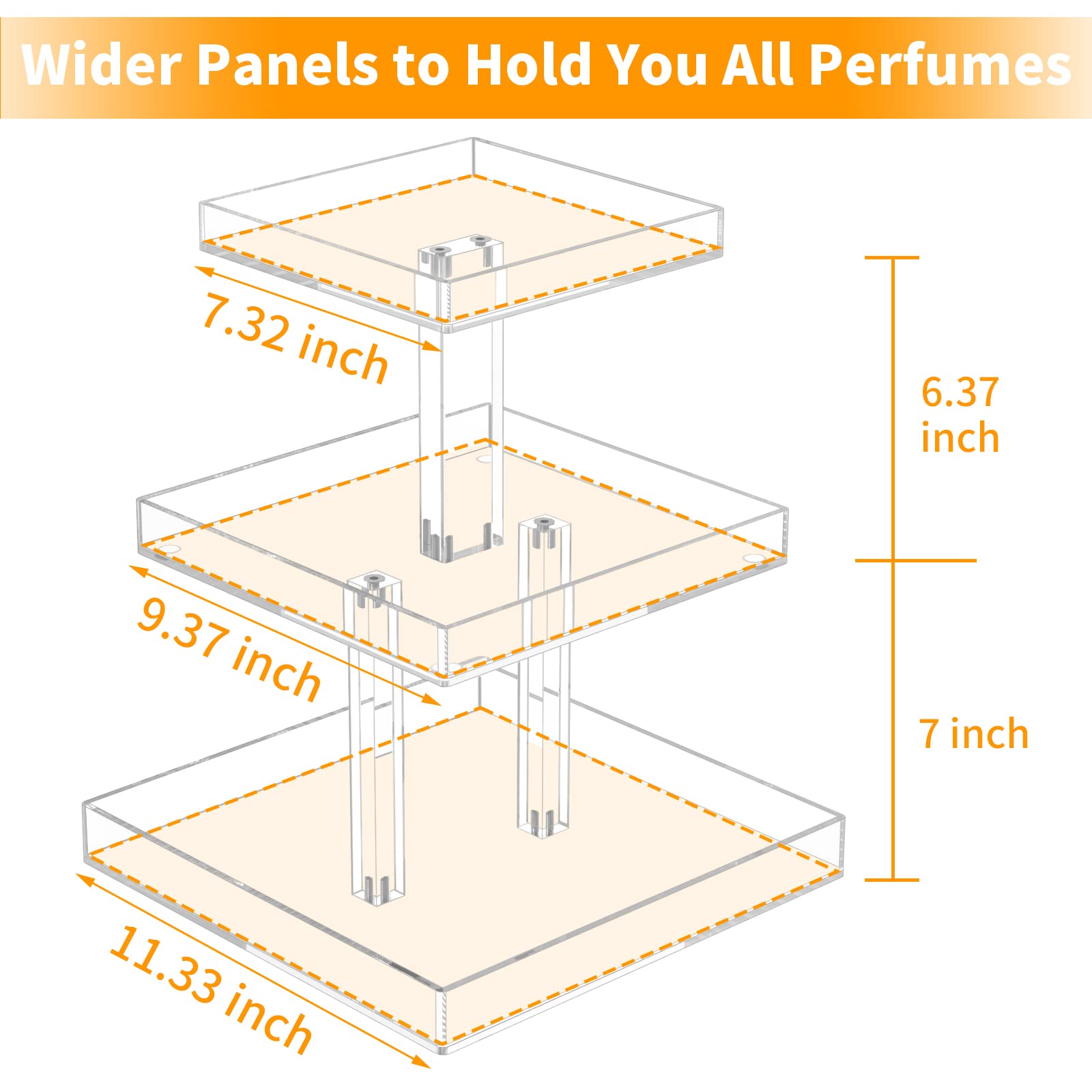 Wider Panels to Hold You All Perfumes

7.32 inch

6.37 inch

9.37 inch

7 inch

11.33 inch