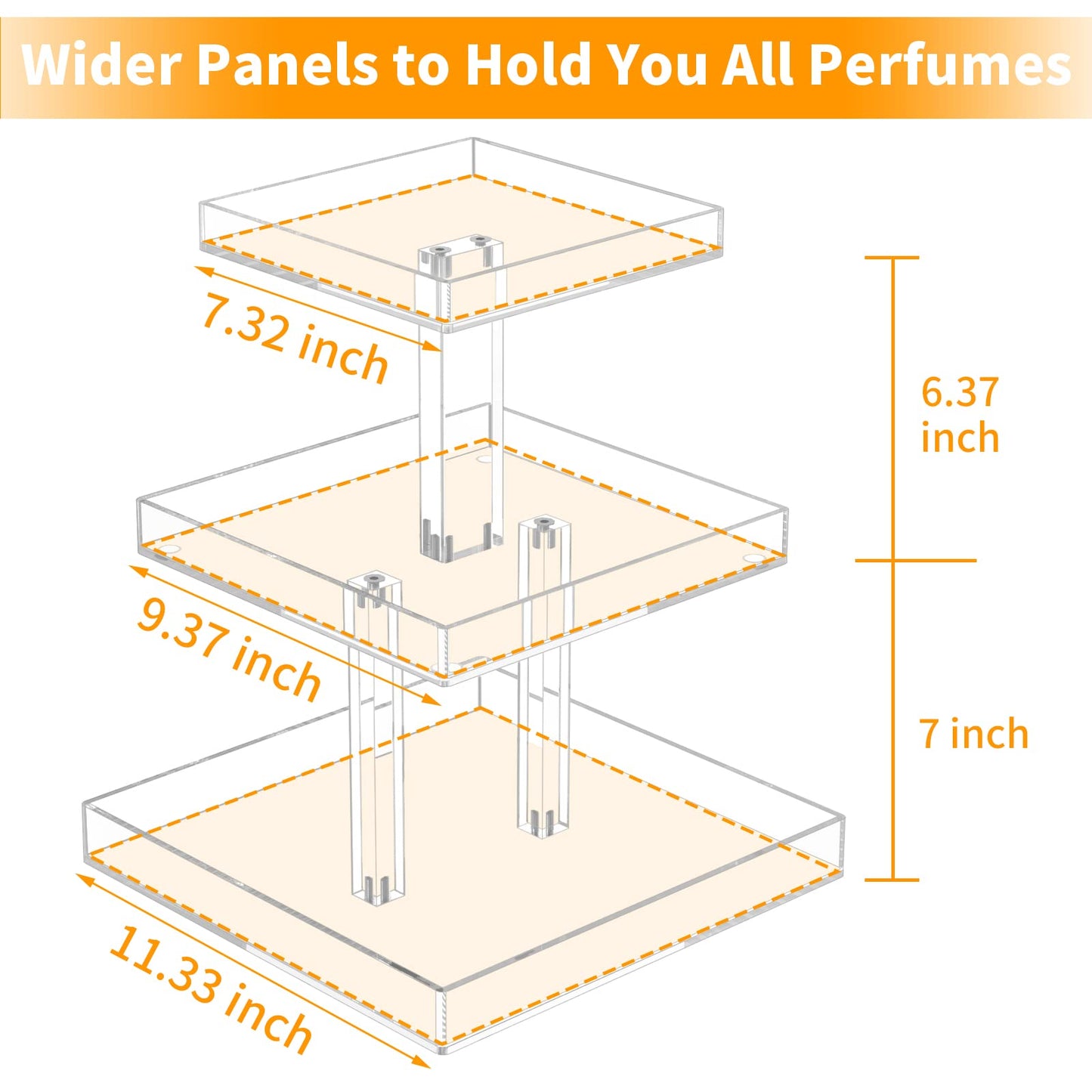 Wider Panels to Hold You All Perfumes

7.32 inch

6.37 inch

9.37 inch

7 inch

11.33 inch