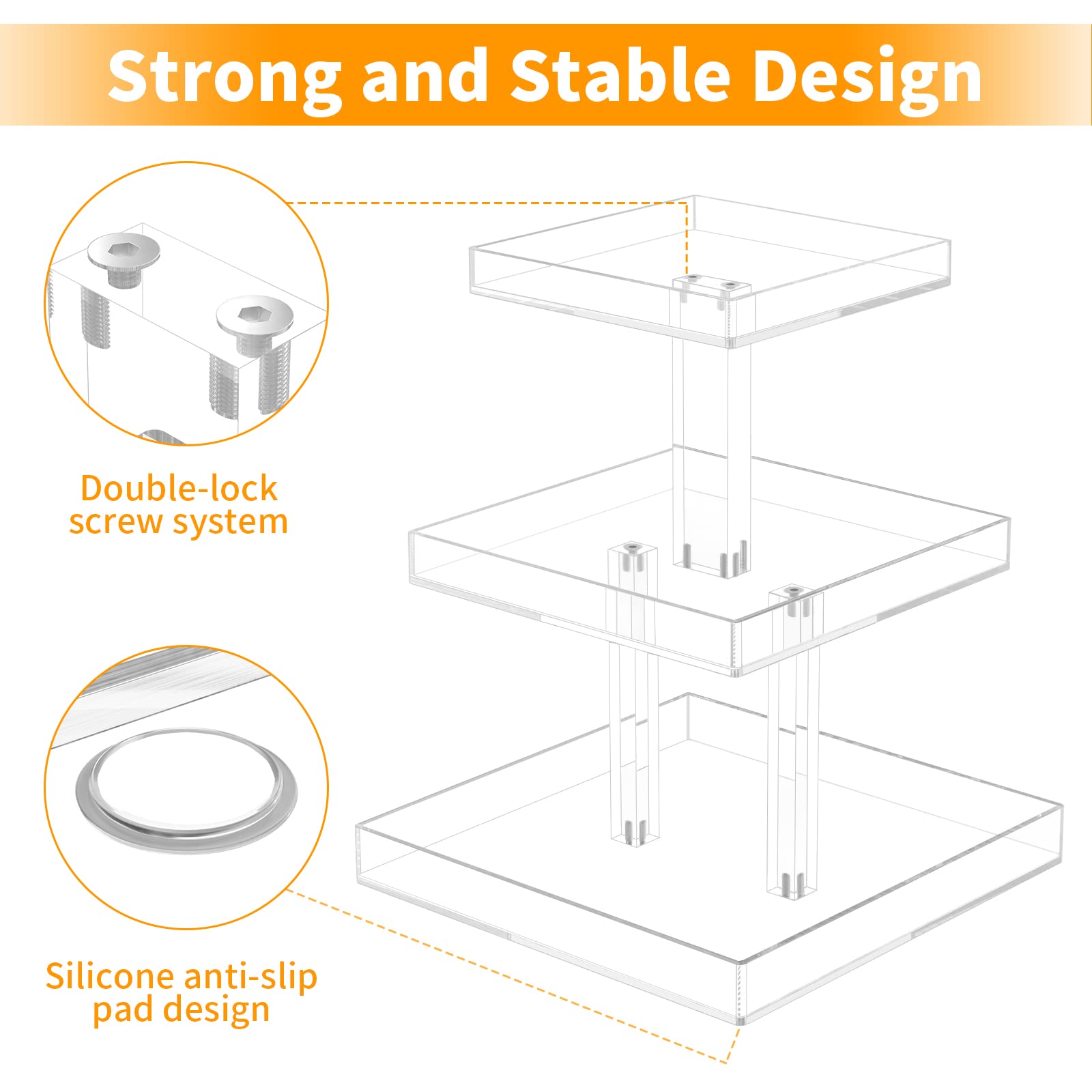 Strong and Stable Design

Double-lock screw system

Silicone anti-slip pad design