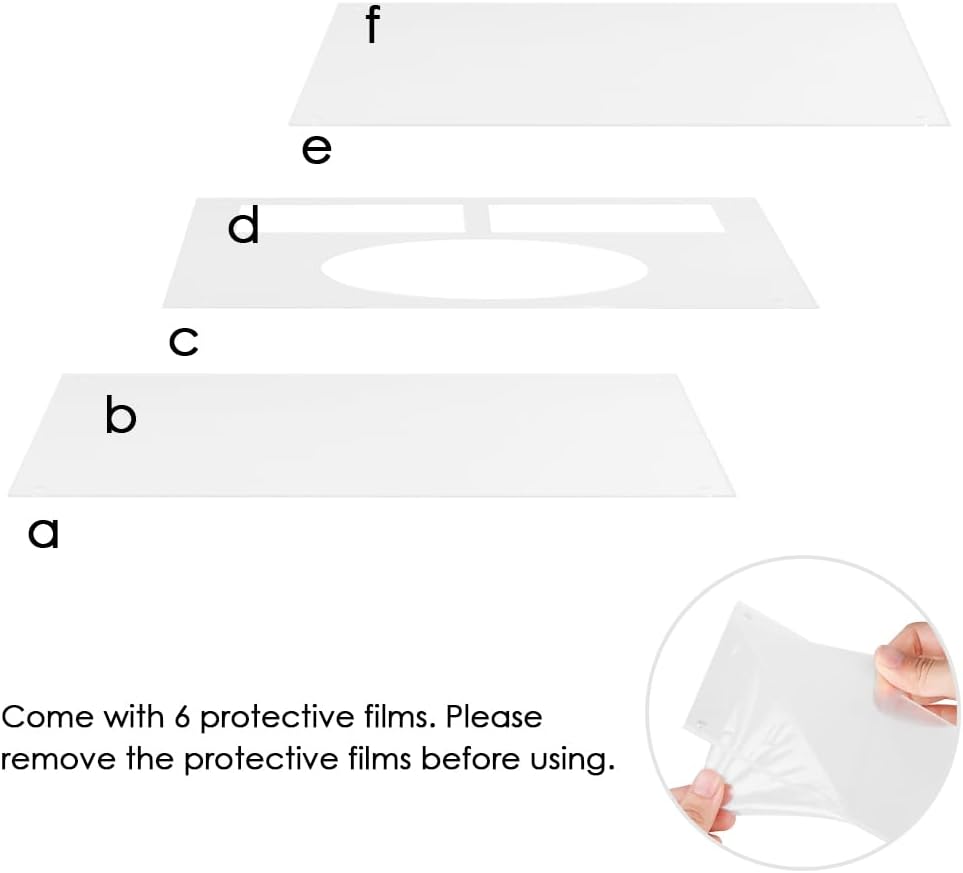 f

e

d

c

b

a

Come with 6 protective films. Please remove the protective films before using.