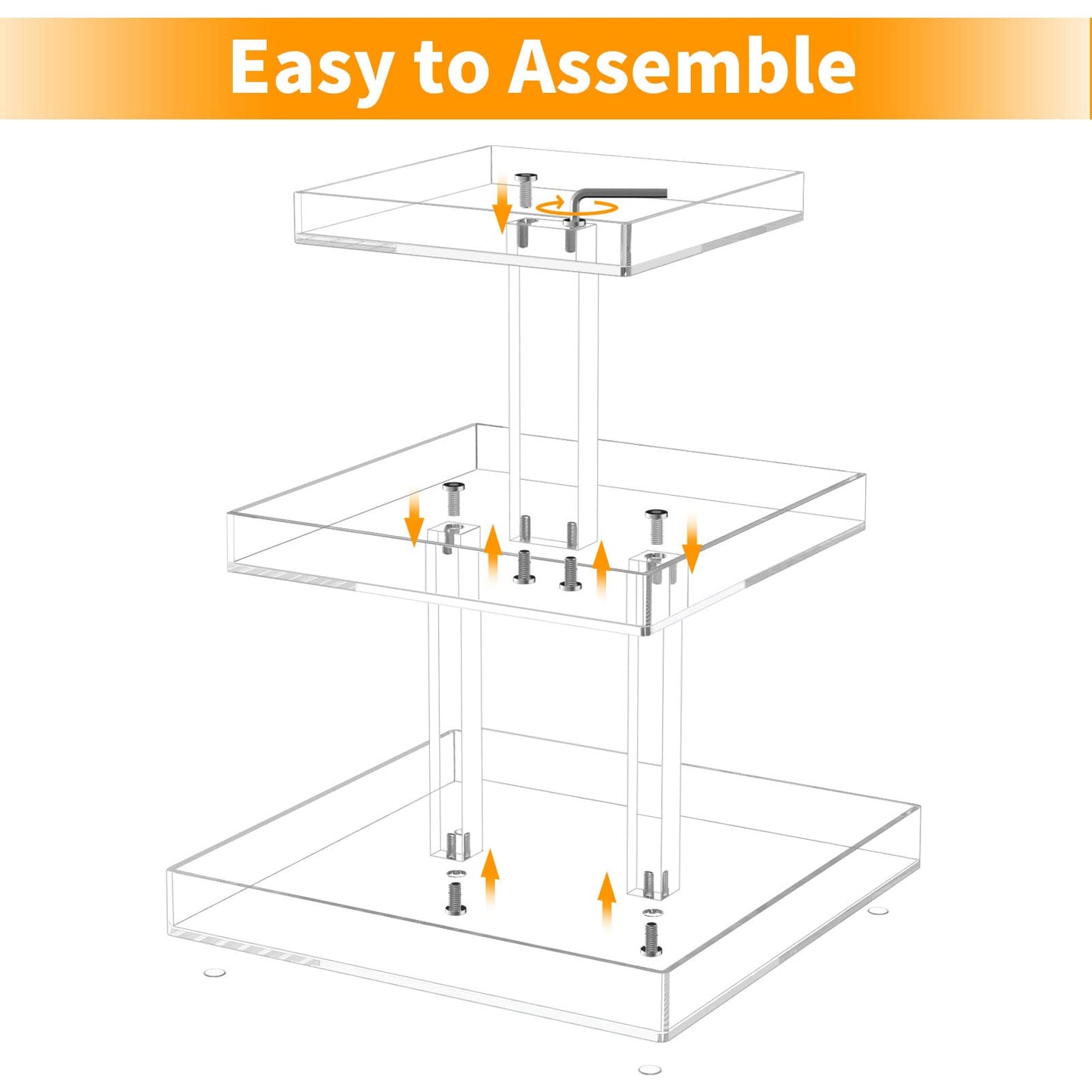 Easy to Assemble